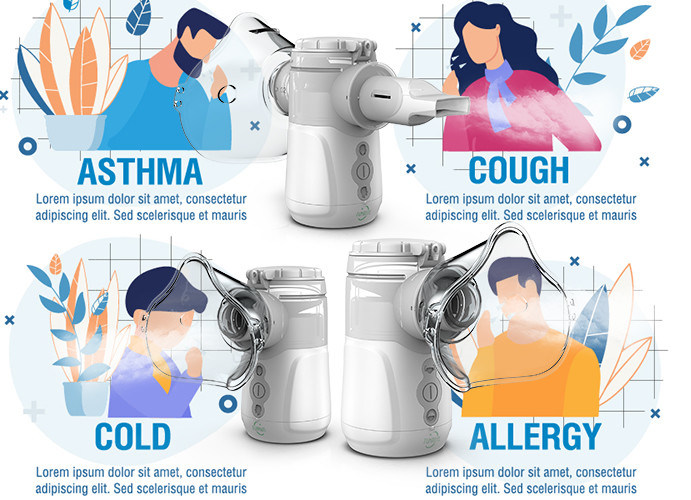 ASTHMA
Lorem ipsum dolor sit amet, consectetur adipiscing elit. Sed scelerisque et mauris

COUGH
Lorem ipsum dolor sit amet, consectetur adipiscing elit. Sed scelerisque et mauris

COLD
Lorem ipsum dolor sit amet, consectetur adipiscing elit. Sed scelerisque et mauris

ALLERGY
Lorem ipsum dolor sit amet, consectetur adipiscing elit. Sed scelerisque et mauris